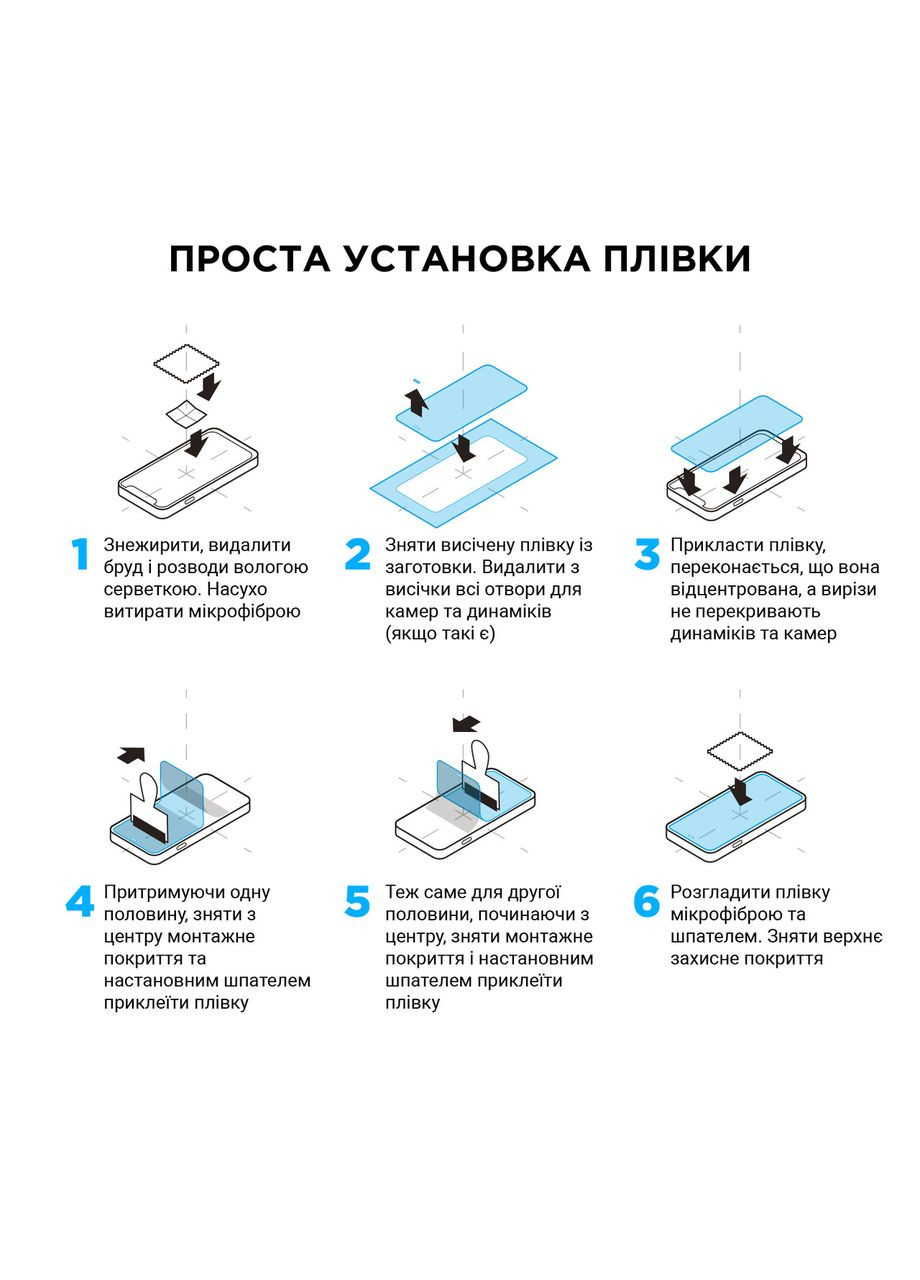 ПРОСТА УСТАНОВКА ПЛІВКИ

1 Знежирити, видалити бруд і розводи вологою серветкою. Насухо витирати мікрофіброю

2 Зняти висічену плівку із заготовки. Видалити з висічки всі отвори для камер та динаміків (якщо такі є)

3 Прикласти плівку, переконається, що вона відцентрована, а вирізи не перекривають динаміків та камер

4 Притримуючи одну половину, зняти з центру монтажне покриття та настановним шпателем приклеїти плівку

5 Теж саме для другої половини, починаючи з центру, зняти монтажне покриття і настановним шпателем приклеїти плівку

6 Розгладити плівку мікрофіброю та шпателем. Зняти верхнє захисне покриття