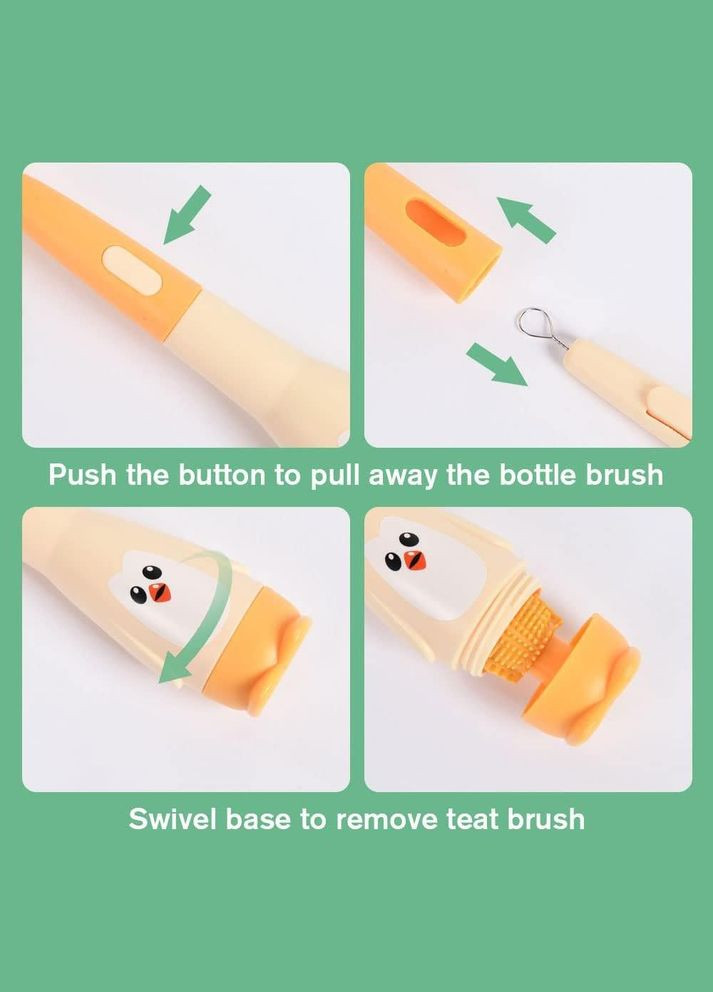 Push the button to pull away the bottle brush

Swivel base to remove teat brush