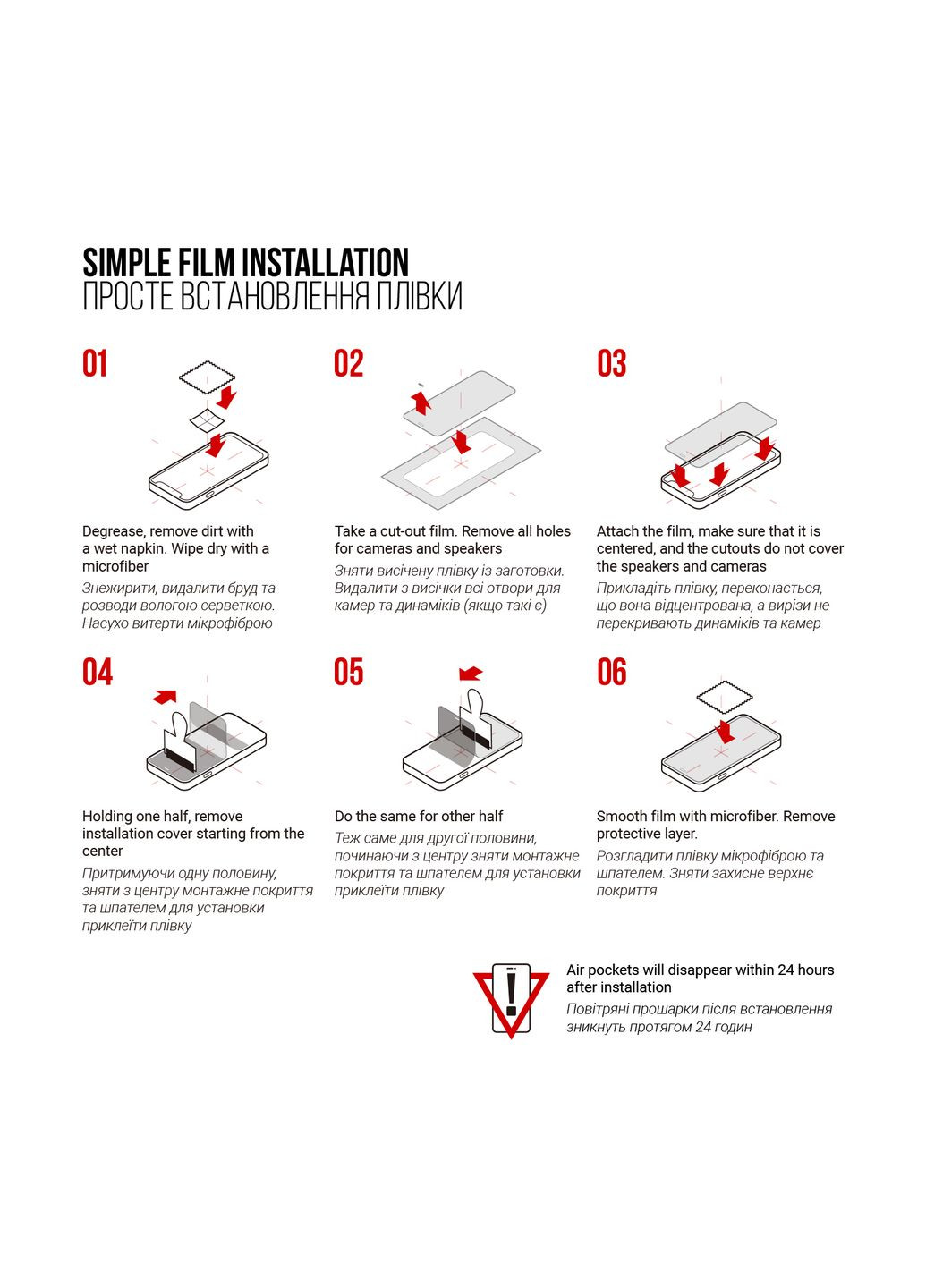 SIMPLE FILM INSTALLATION
ПРОСТЕ ВСТАНОВЛЕННЯ ПЛІВКИ

01

Degrease, remove dirt with a wet napkin. Wipe dry with a microfiber

Знежирити, видалити бруд та розводи вологою серветкою. Насухо витерти мікрофіброю

02

Take a cut-out film. Remove all holes for cameras and speakers

Зняти висічену плівку із заготовки. Видалити з висічки всі отвори для камер та динаміків (якщо такі є)

03

Attach the film, make sure that it is centered, and the cutouts do not cover the speakers and cameras

Прикладіть плівку, переконається, що вона відцентрована, а вирізи не перекривають динаміків та камер

04

Holding one half, remove installation cover starting from the center

Притримуючи одну половину, зняти з центру монтажне покриття та шпателем для установки приклеїти плівку

05

Do the same for other half

Теж саме для другої половини, починаючи з центру зняти монтажне покриття та шпателем для установки приклеїти плівку

06

Smooth film with microfiber. Remove protective layer.

Розгладити плівку мікрофіброю та шпателем. Зняти захисне верхнє покриття

Air pockets will disappear within 24 hours after installation

Повітряні прошарки після встановлення зникнуть протягом 24 годин