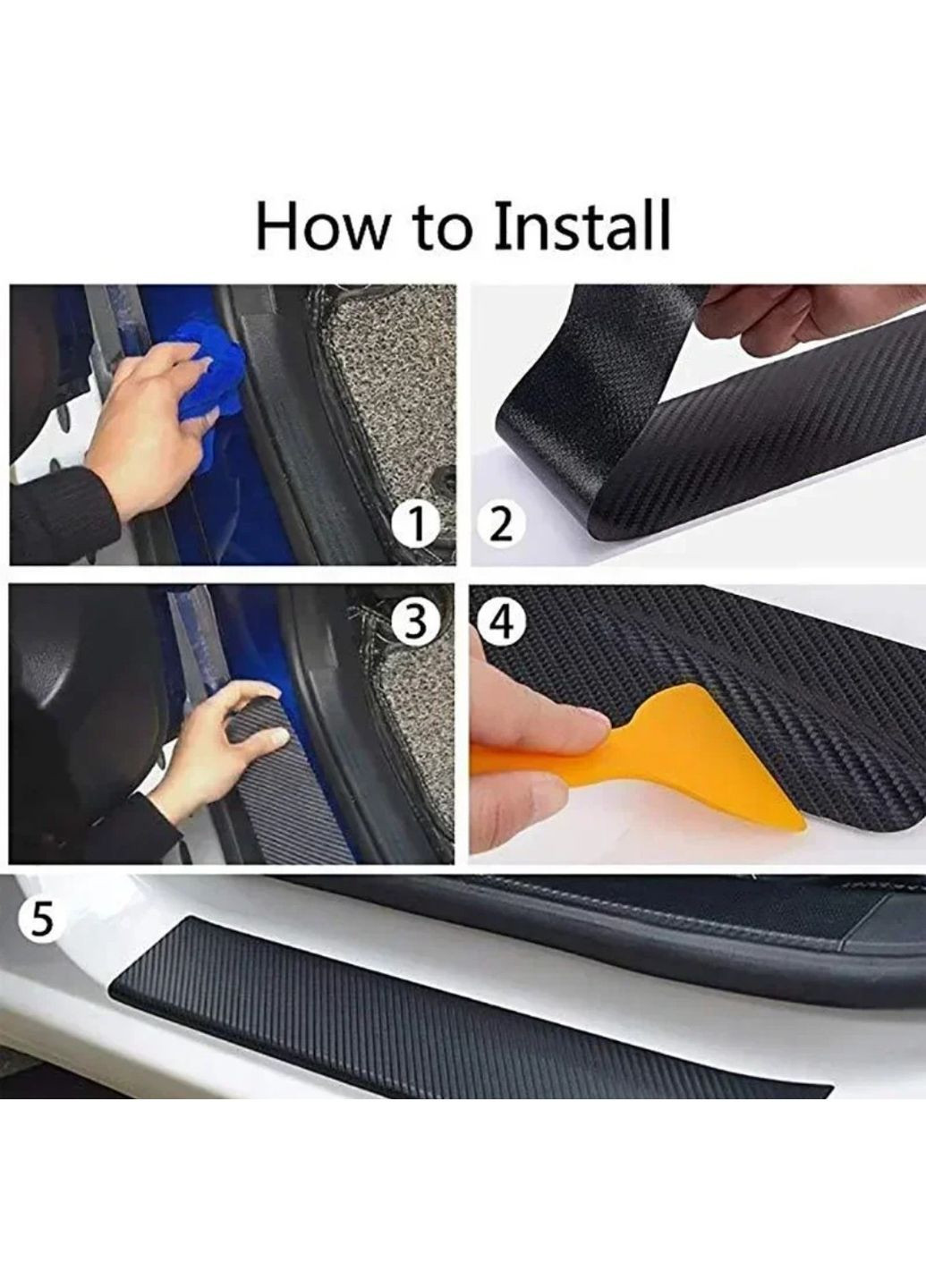 How to Install

1

2

3

4

5