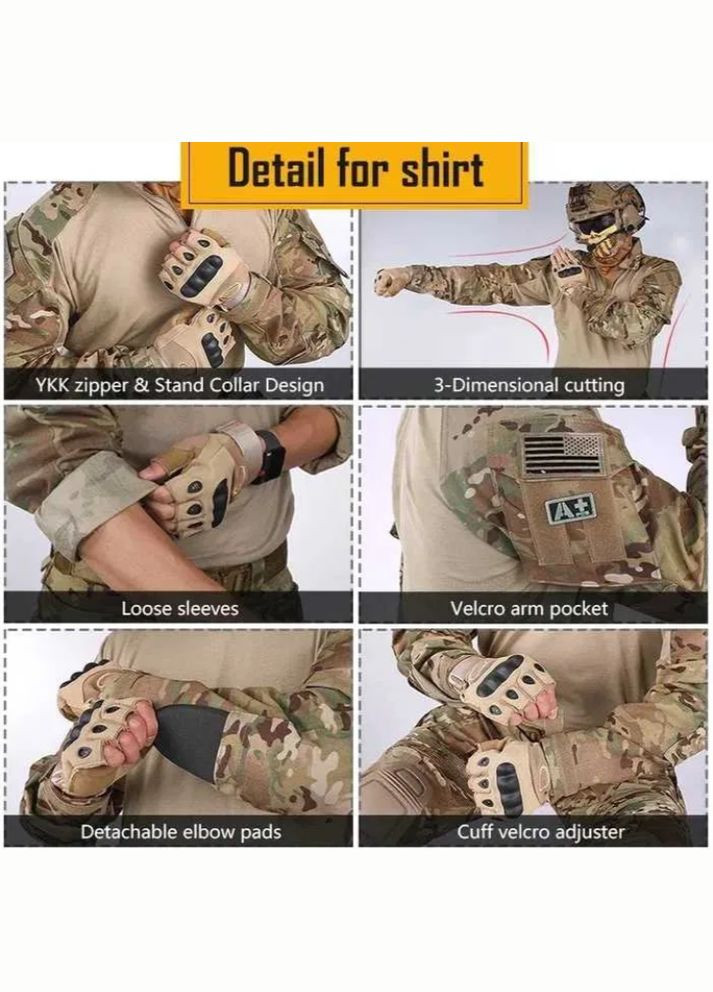 Detail for shirt

YKK zipper & Stand Collar Design

3-Dimensional cutting

Loose sleeves

A+

Velcro arm pocket

Detachable elbow pads

Cuff velcro adjuster