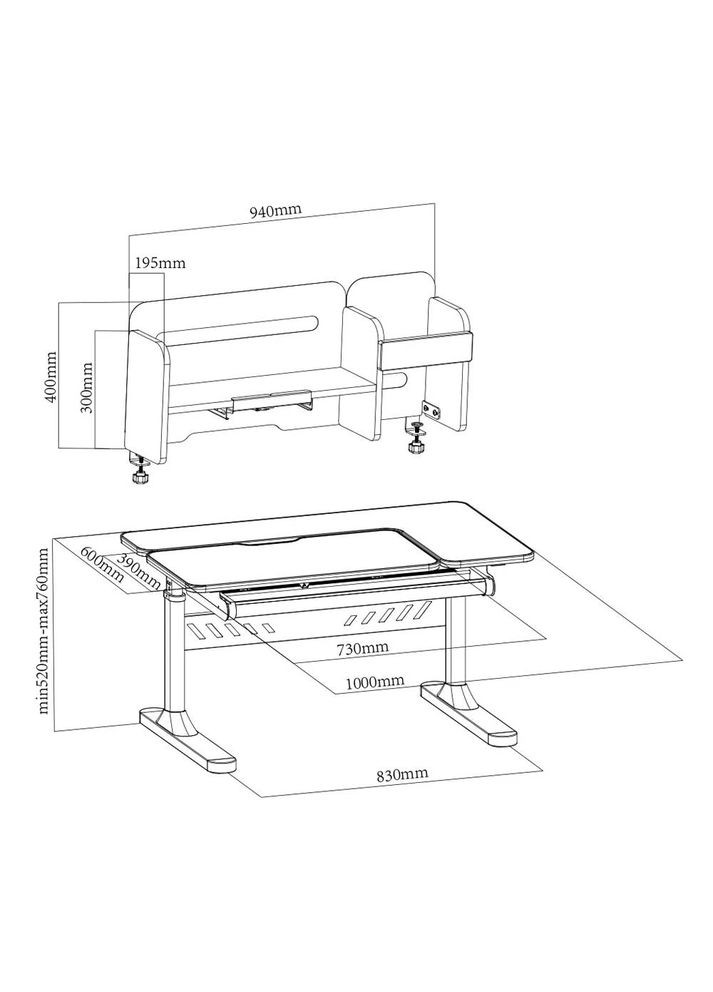 940mm
195mm
400mm
300mm
min520mm-max760mm
600mm
390mm
730mm
1000mm
830mm