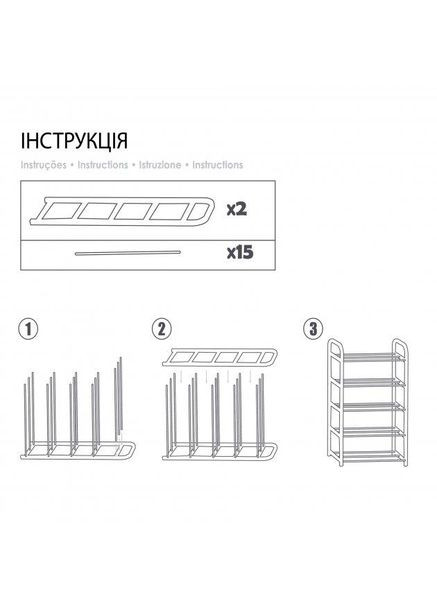 ІНСТРУКЦІЯ

Instruções • Instructions • Istruzione • Instructions

x2

x15

1

2

3