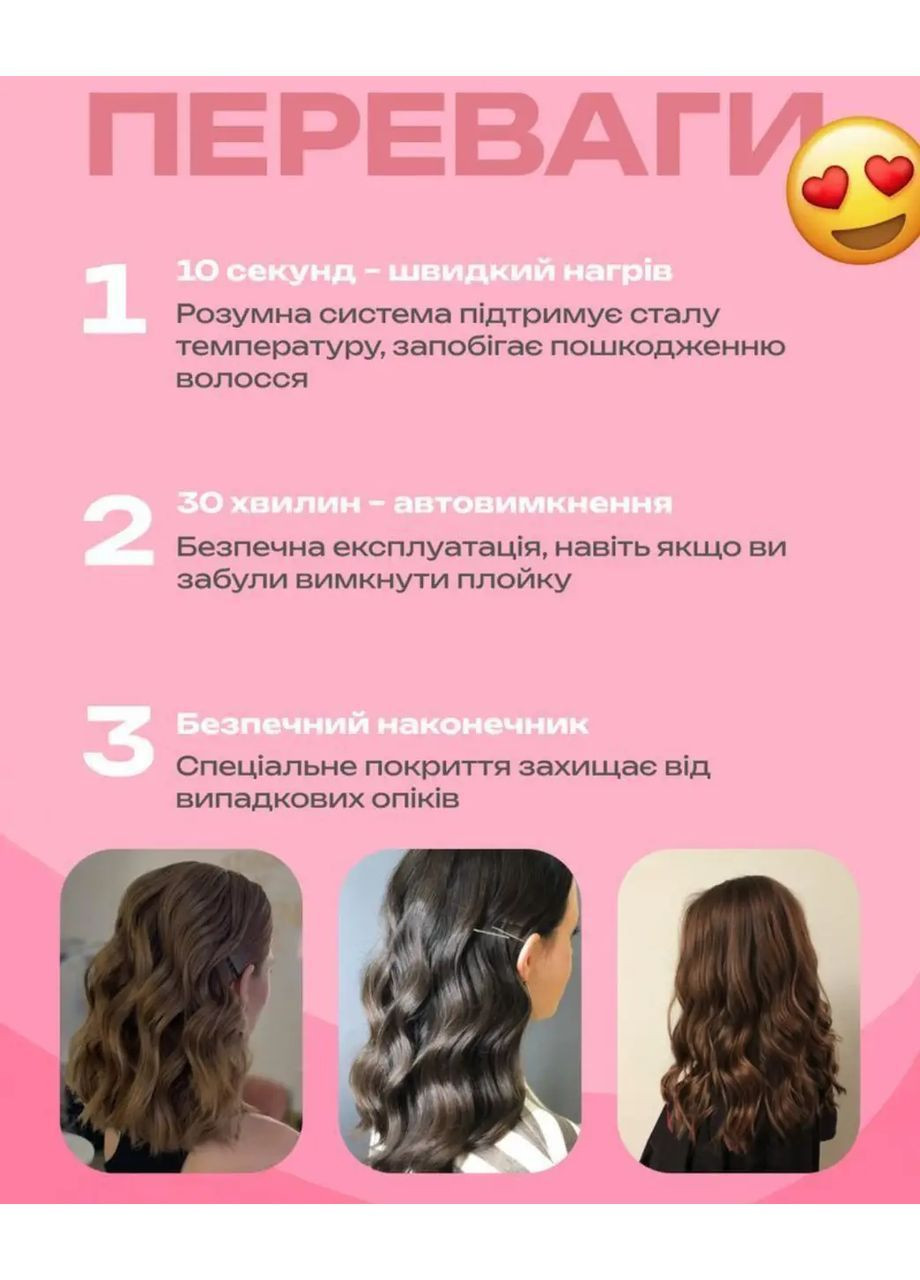 ПЕРЕВАГИ

1
10 секунд - швидкий нагрів
Розумна система підтримує сталу температуру, запобігає пошкодженню волосся

2
30 хвилин - автовимкнення
Безпечна експлуатація, навіть якщо ви забули вимкнути плойку

3
Безпечний наконечник
Спеціальне покриття захищає від випадкових опіків