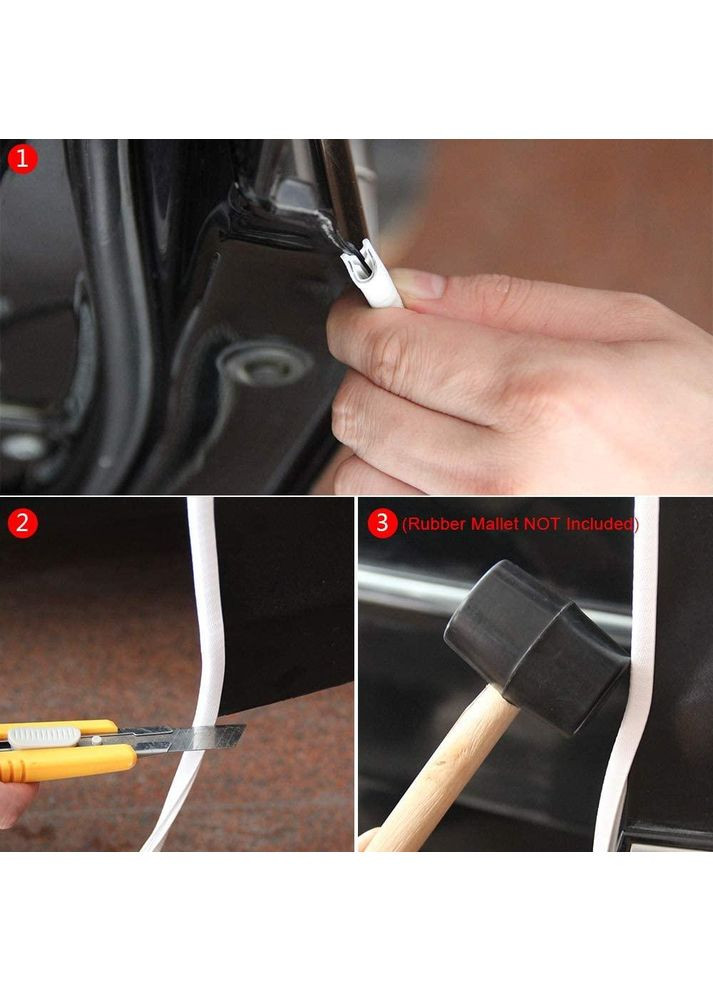 1

2

3 (Rubber Mallet NOT Included)