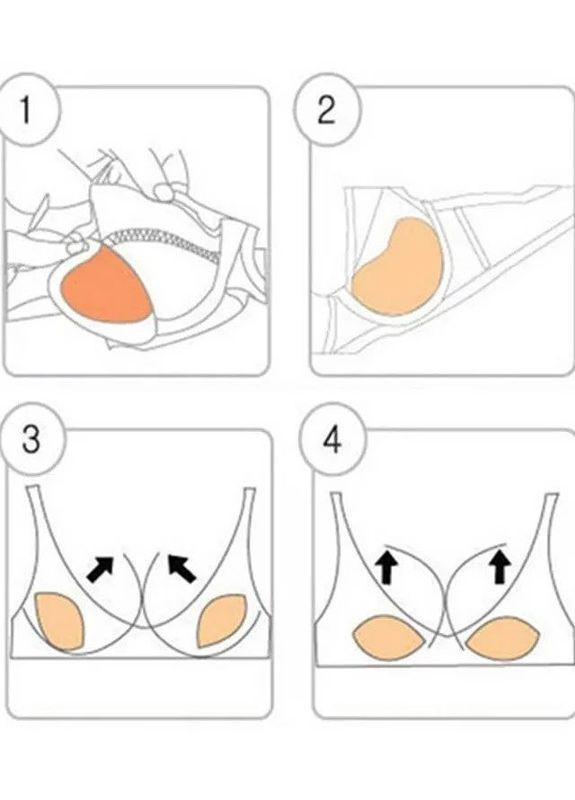 1

2

3

4