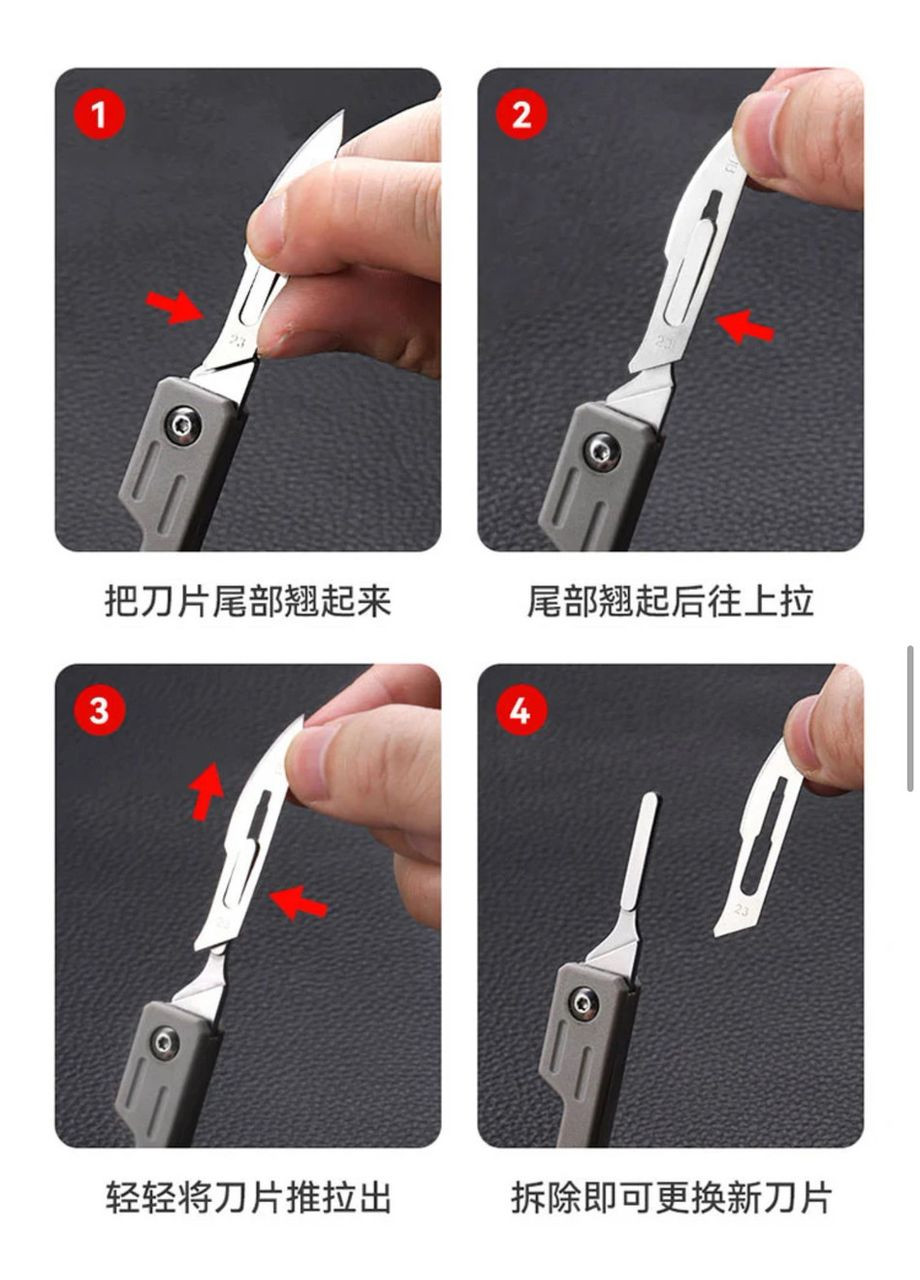 1

23

把刀片尾部翘起来

2

23

尾部翘起后往上拉

3

23

轻轻将刀片推拉出

4

23

拆除即可更换新刀片