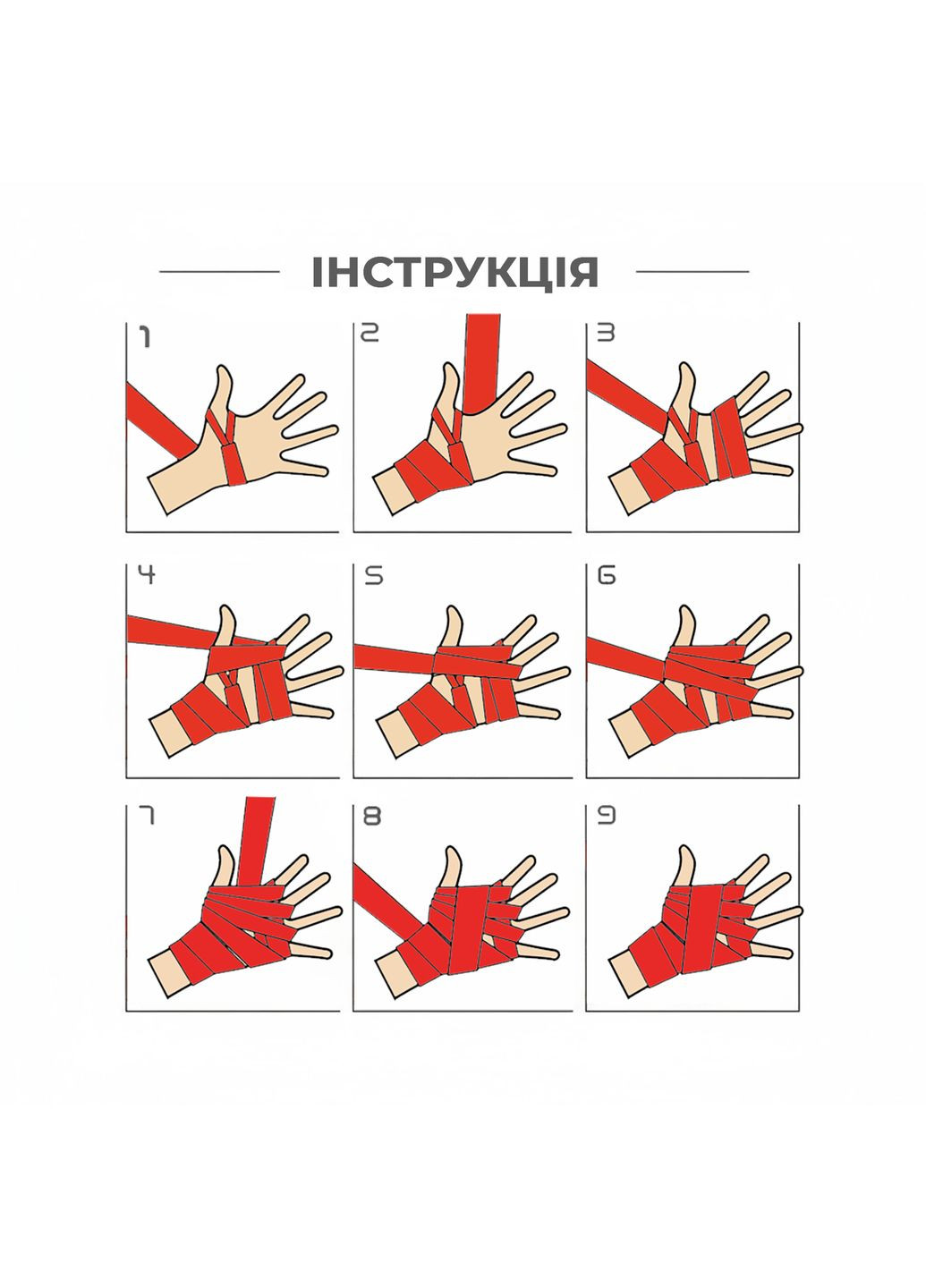 ІНСТРУКЦІЯ

1

2

3

4

5

6

7

8

9