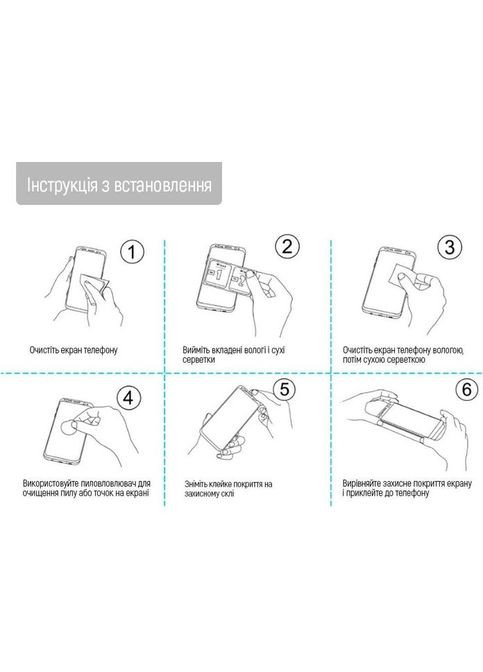 Інструкція з встановлення

1

Очистіть екран телефону

2

1

2

Вийміть вкладені вологі і сухі серветки

3

Очистіть екран телефону вологою, потім сухою серветкою

4

Використовуйте пиловловлювач для очищення пилу або точок на екрані

5

Зніміть клейке покриття на захисному склі

6

Вирівняйте захисне покриття екрану і приклейте до телефону