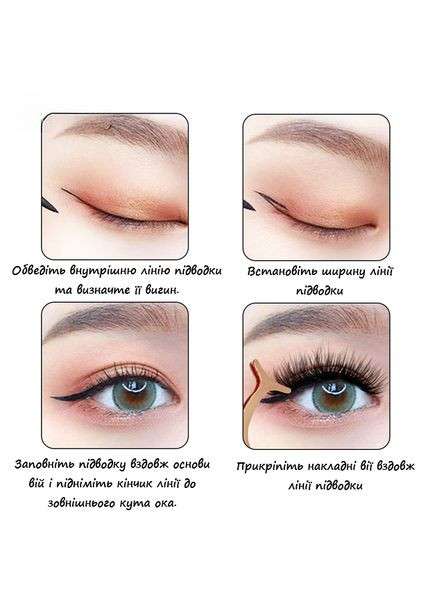 Обведіть внутрішню лінію підводки та визначте її вигин.

Встановіть ширину лінії підводки

Заповніть підводку вздовж основи вій і підніміть кінчик лінії до зовнішнього кута ока.

Прикріпіть накладні вії вздовж лінії підводки