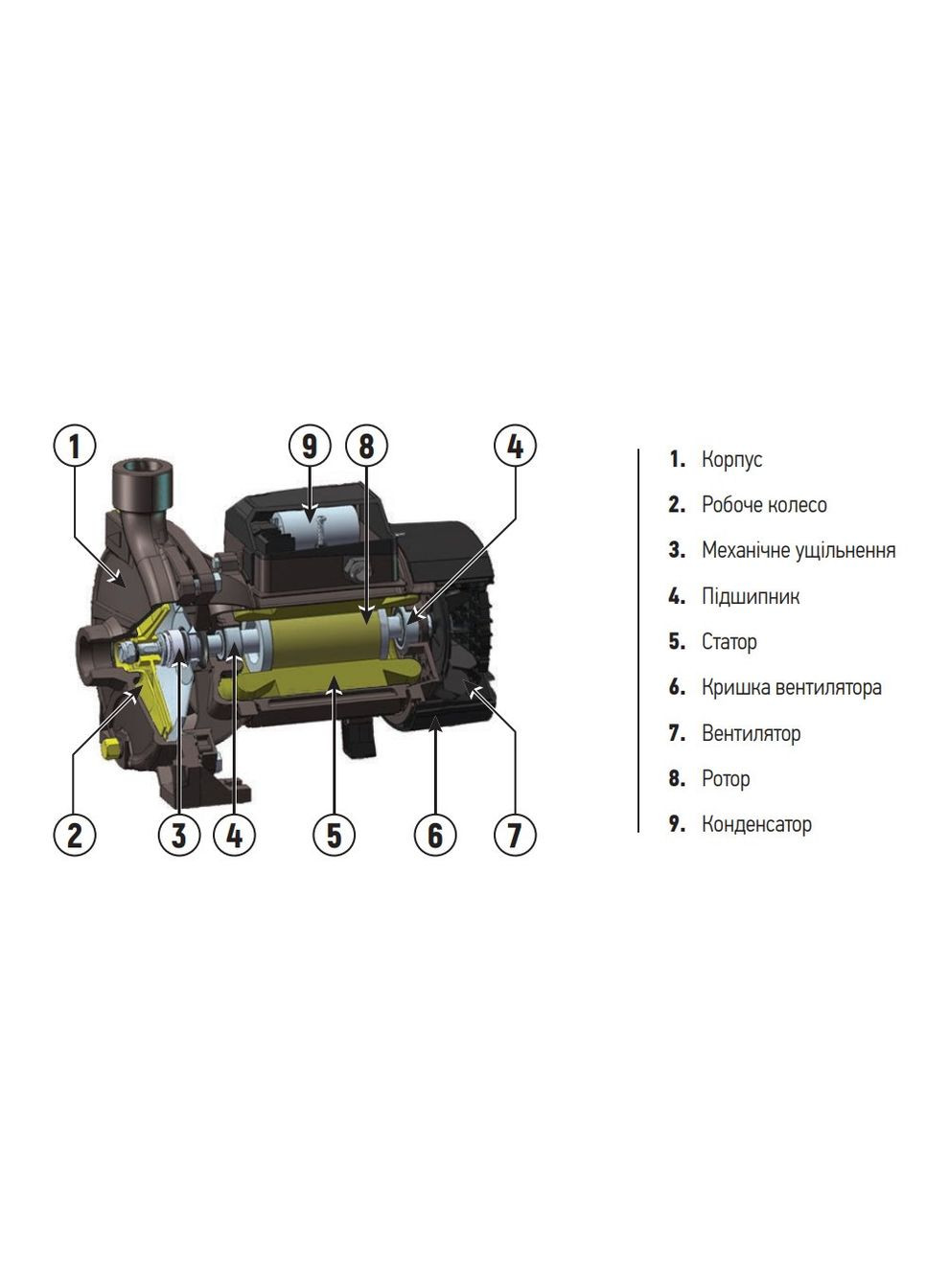 1 9 8 4

2 3 4 5 6 7

1. Корпус
2. Робоче колесо
3. Механічне ущільнення
4. Підшипник
5. Статор
6. Кришка вентилятора
7. Вентилятор
8. Ротор
9. Конденсатор