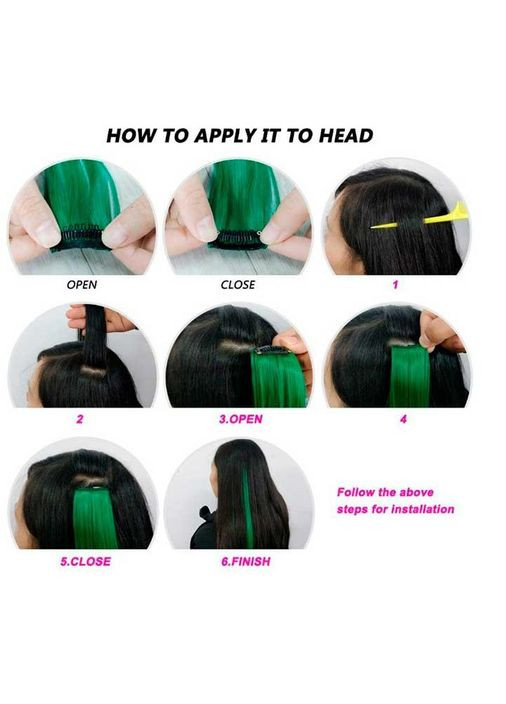 HOW TO APPLY IT TO HEAD

OPEN

CLOSE

1

2

3.OPEN

4

5.CLOSE

6.FINISH

Follow the above steps for installation