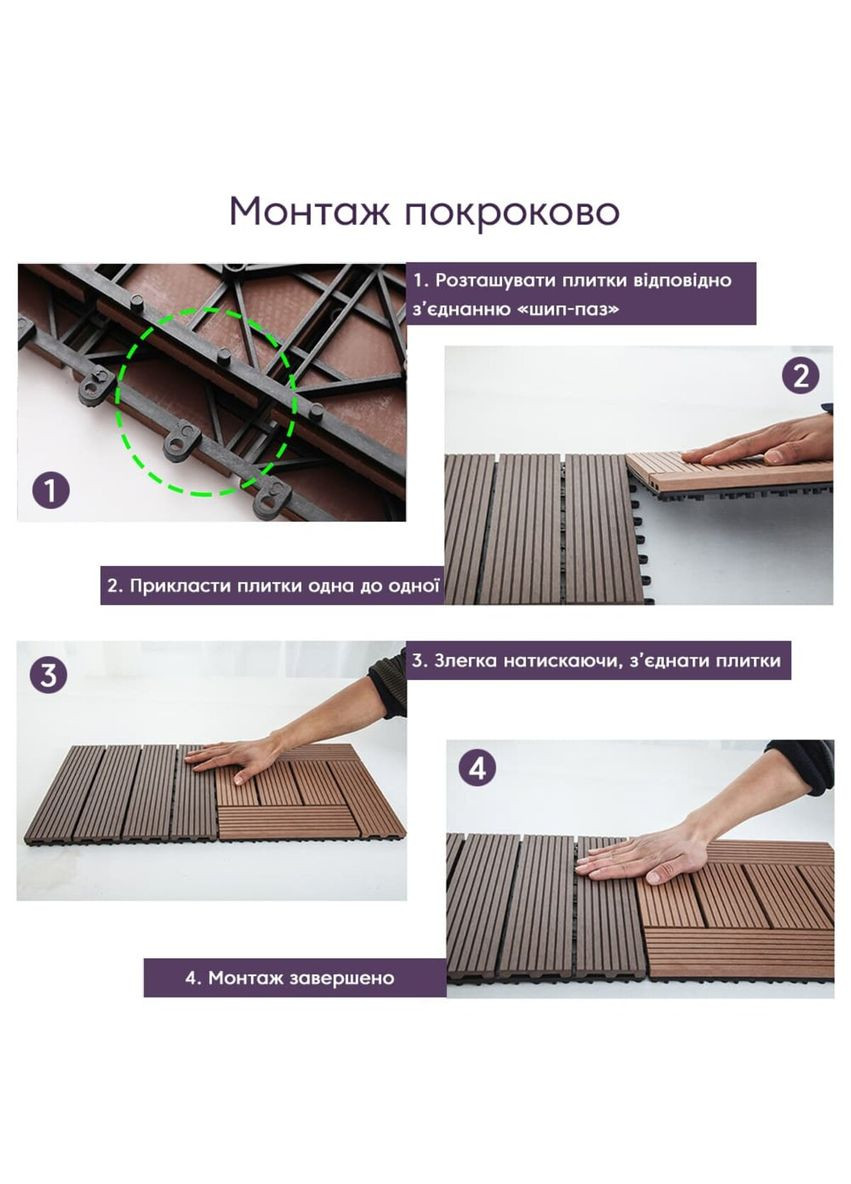 Монтаж покроково

1. Розташувати плитки відповідно з'єднанню «шип-паз»

1

2

2. Прикласти плитки одна до одної

3

3. Злегка натискаючи, з'єднати плитки

4

4. Монтаж завершено