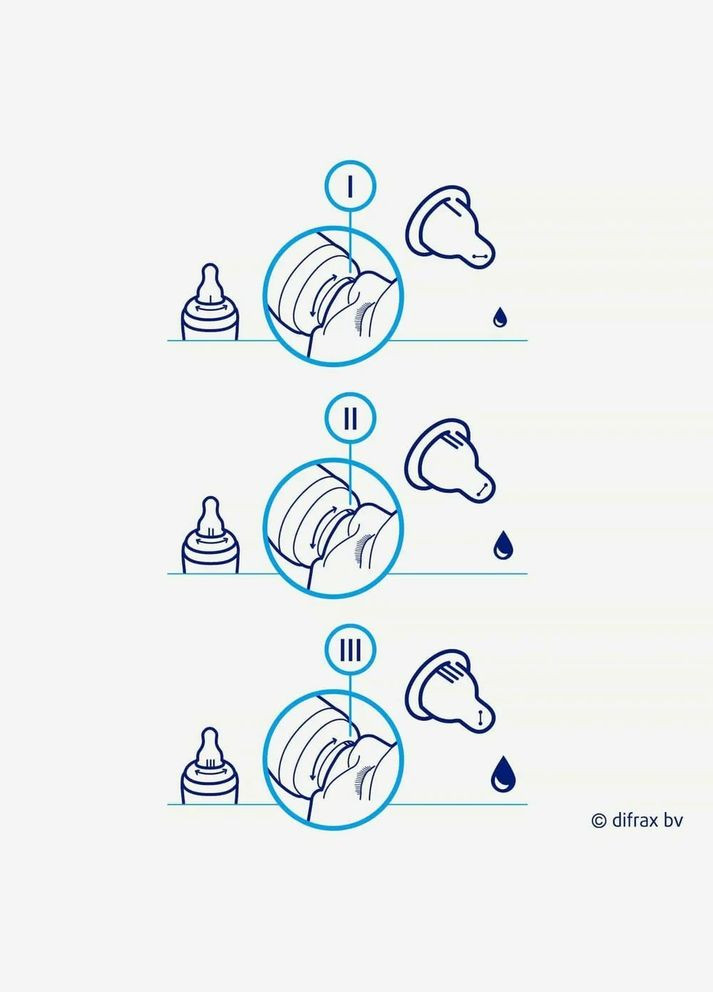 I

II

III

© difrax bv