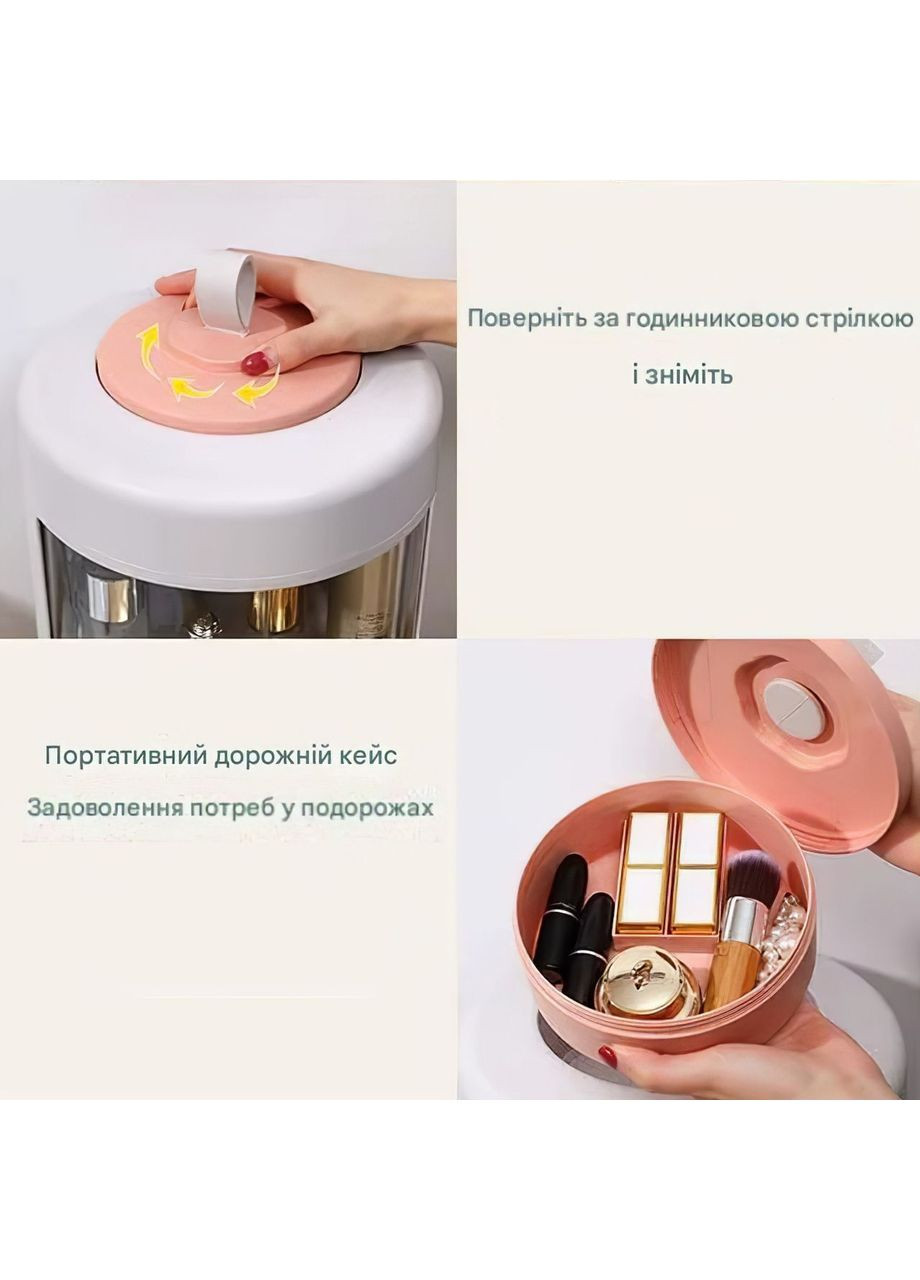 Поверніть за годинниковою стрілкою
і зніміть

Портативний дорожній кейс
Задоволення потреб у подорожах