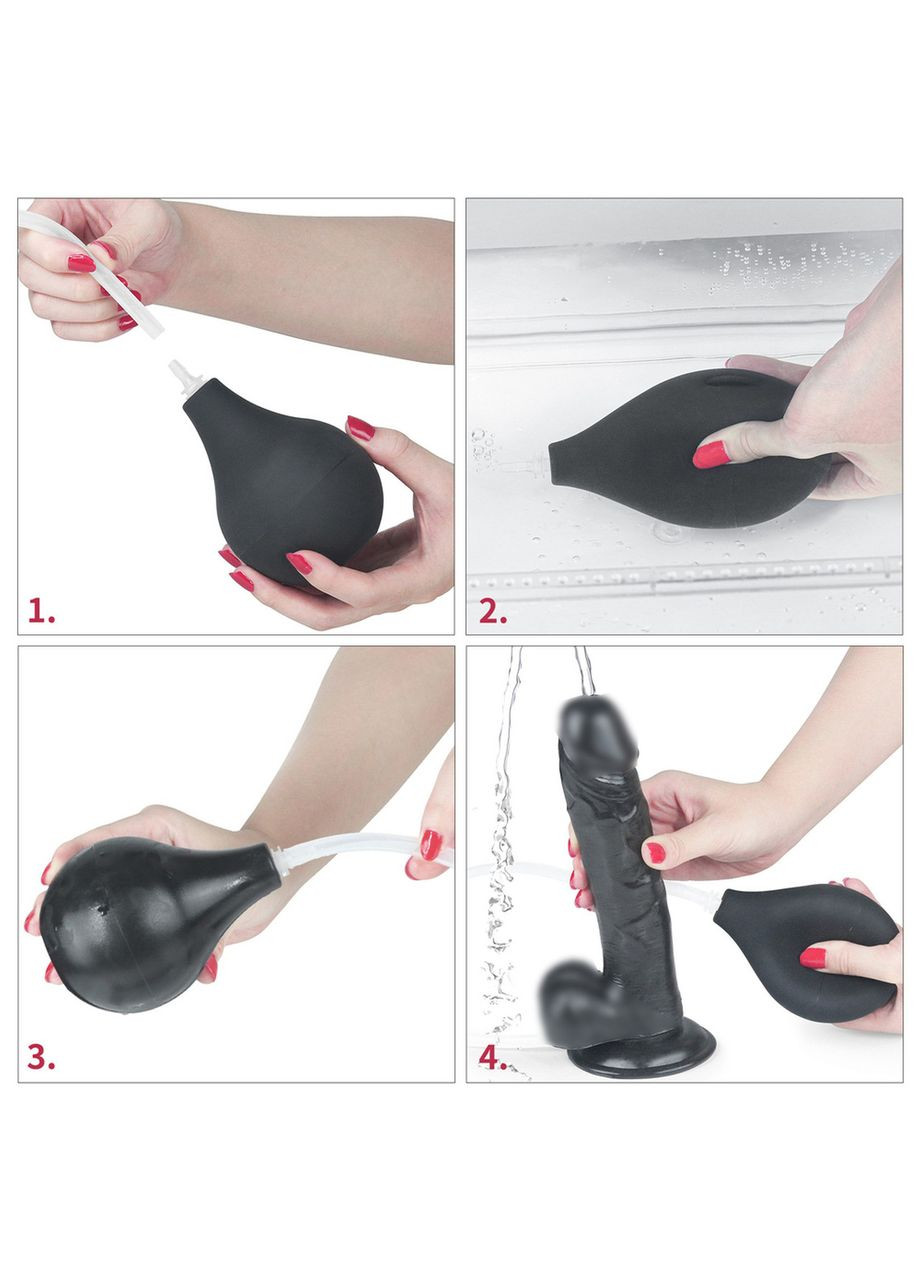 1.

2.

3.

4.