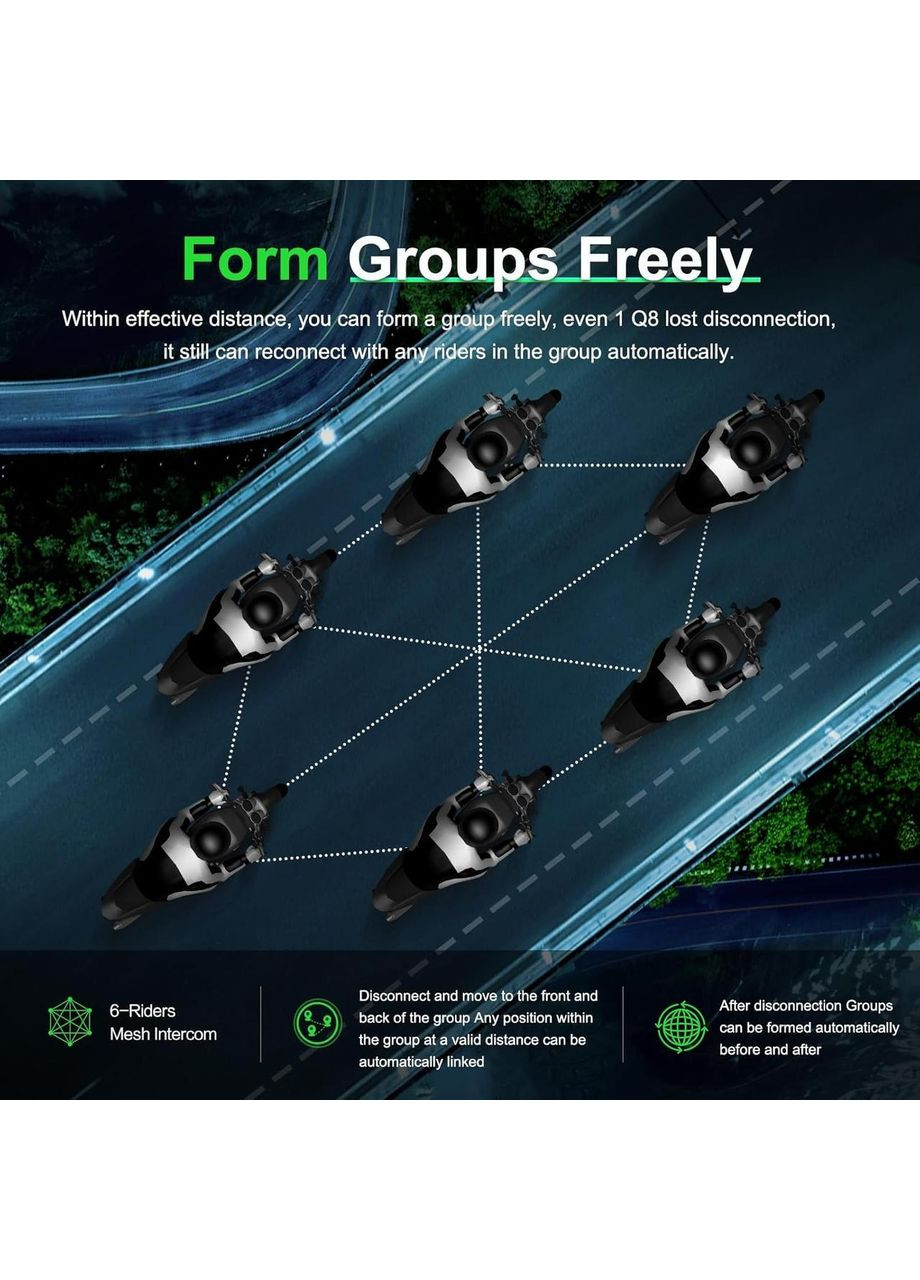 Form Groups Freely

Within effective distance, you can form a group freely, even 1 Q8 lost disconnection, it still can reconnect with any riders in the group automatically.

6–Riders Mesh Intercom

Disconnect and move to the front and back of the group Any position within the group at a valid distance can be automatically linked

After disconnection Groups can be formed automatically before and after