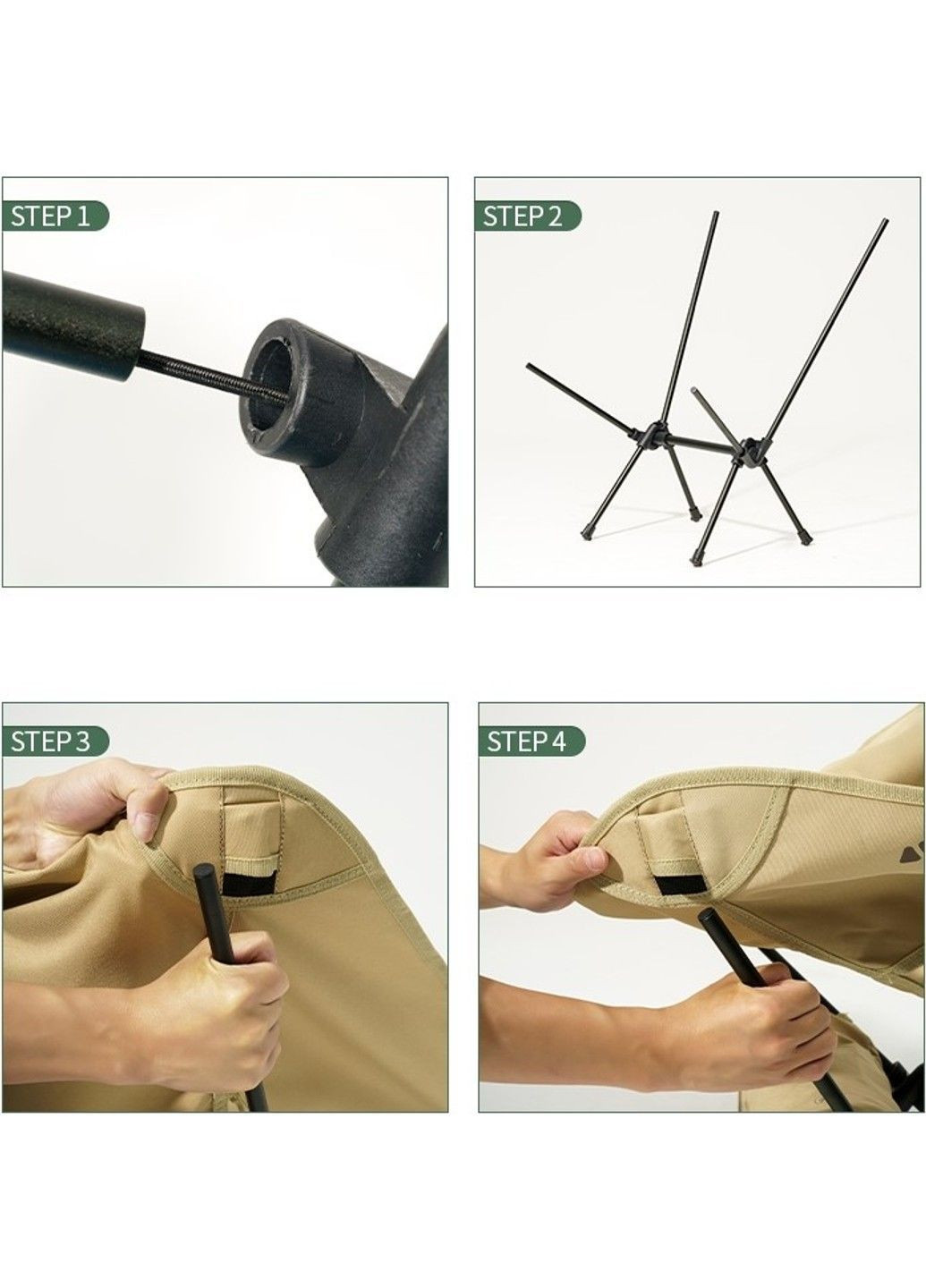 STEP 1

STEP 2

STEP 3

STEP 4