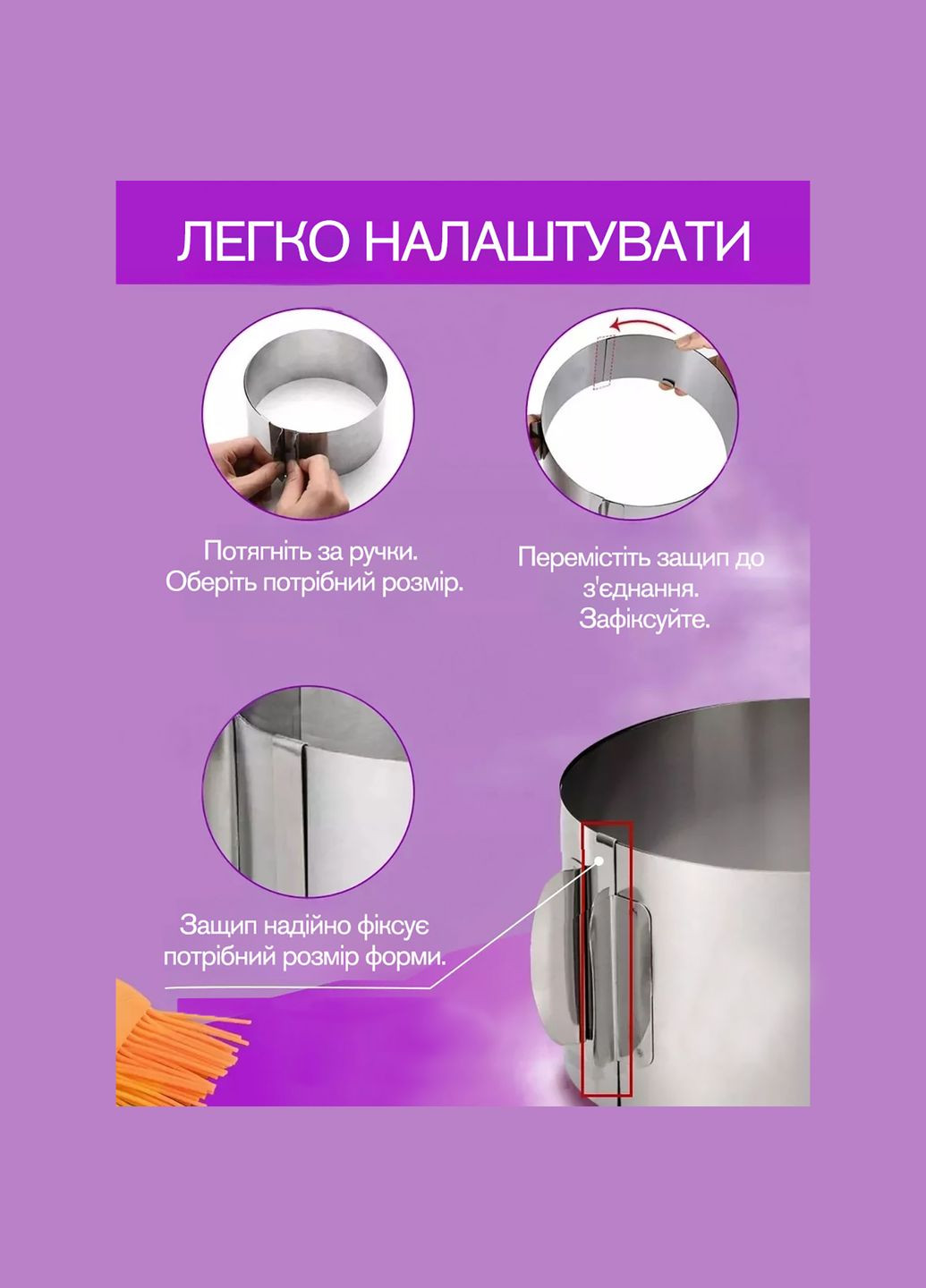 ЛЕГКО НАЛАШТУВАТИ

Потягніть за ручки. Оберіть потрібний розмір.

Перемістіть защип до з'єднання. Зафіксуйте.

Защип надійно фіксує потрібний розмір форми.