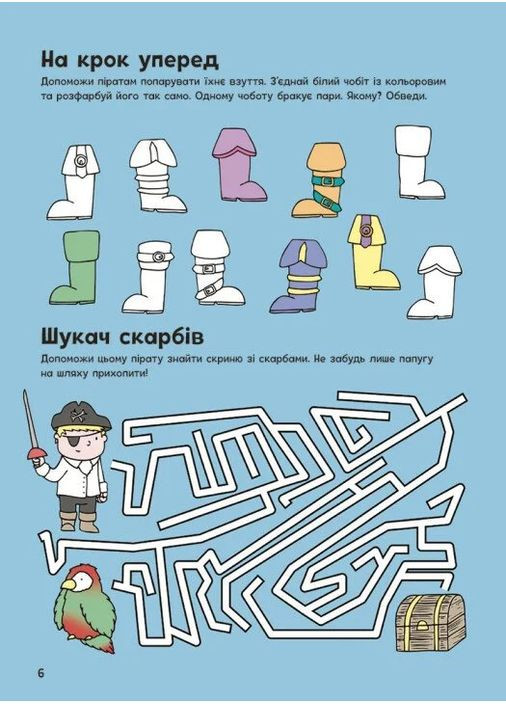 На крок уперед

Допоможи піратам попарувати їхнє взуття. З'єднай білий чобіт із кольоровим та розфарбуй його так само. Одному чоботу бракує пари. Якому? Обведи.

Шукач скарбів

Допоможи цьому пірату знайти скриню зі скарбами. Не забудь лише папугу на шляху прихопити!

6