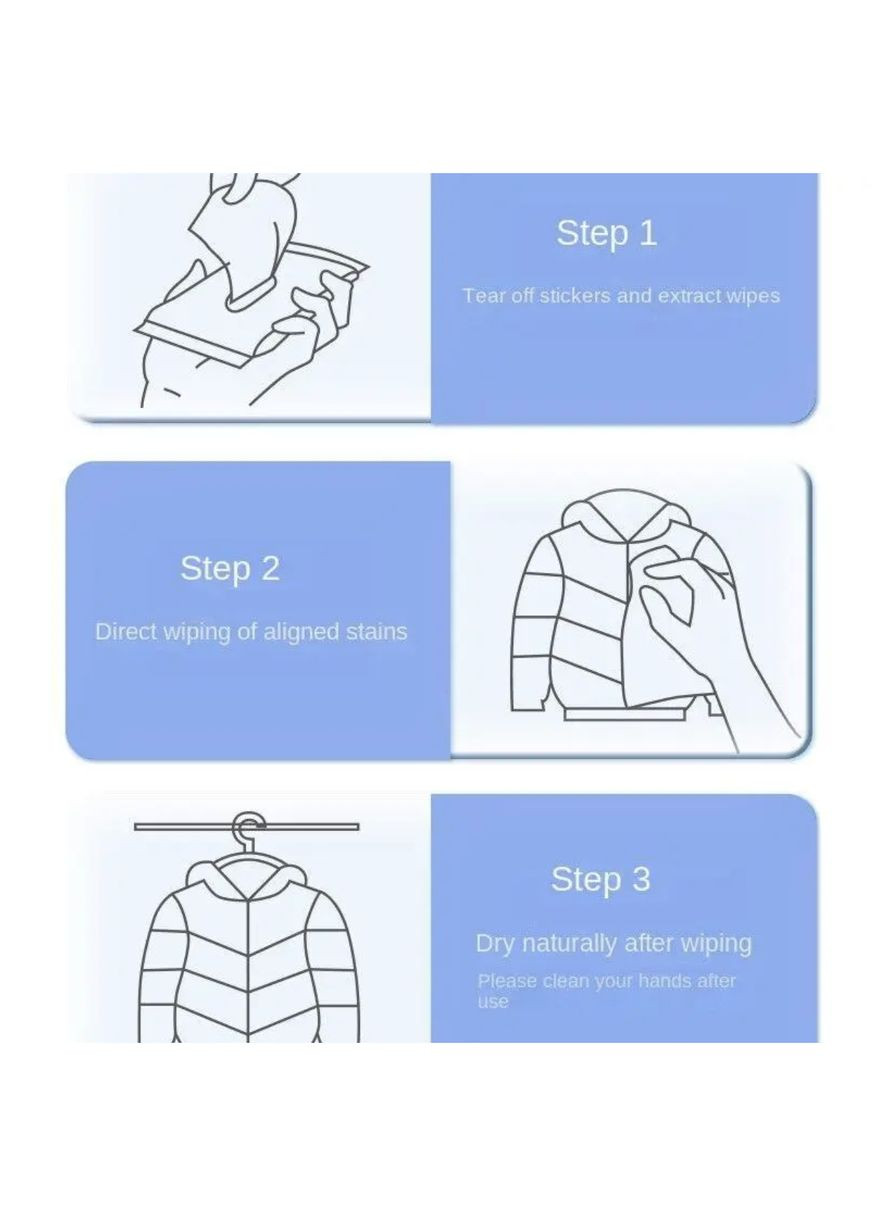 Step 1

Tear off stickers and extract wipes

Step 2

Direct wiping of aligned stains

Step 3

Dry naturally after wiping

Please clean your hands after use