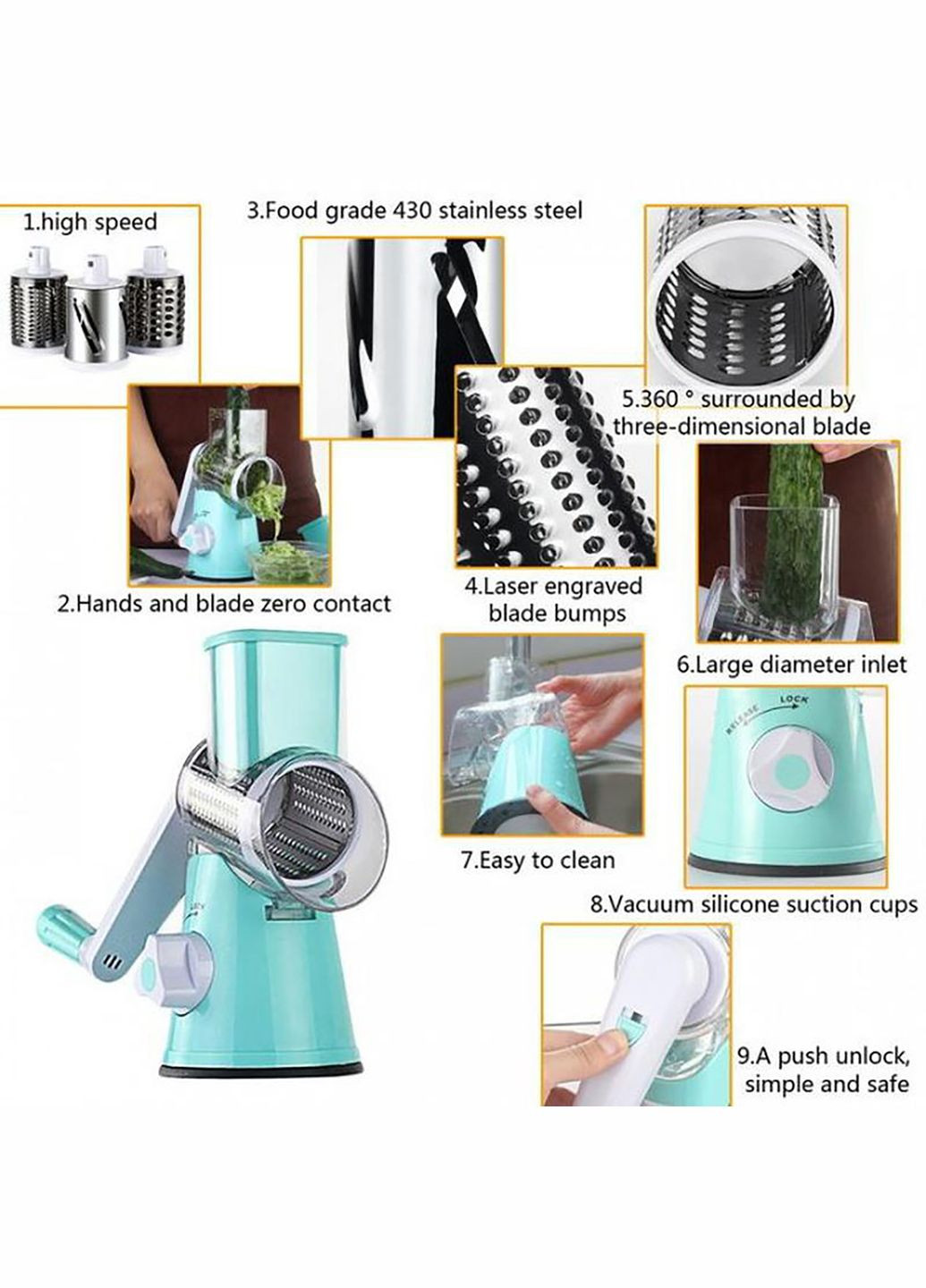 1.high speed

3.Food grade 430 stainless steel

5.360 ° surrounded by three-dimensional blade

2.Hands and blade zero contact

4.Laser engraved blade bumps

6.Large diameter inlet

RELEASE LOCK

7.Easy to clean

8.Vacuum silicone suction cups

9.A push unlock, simple and safe