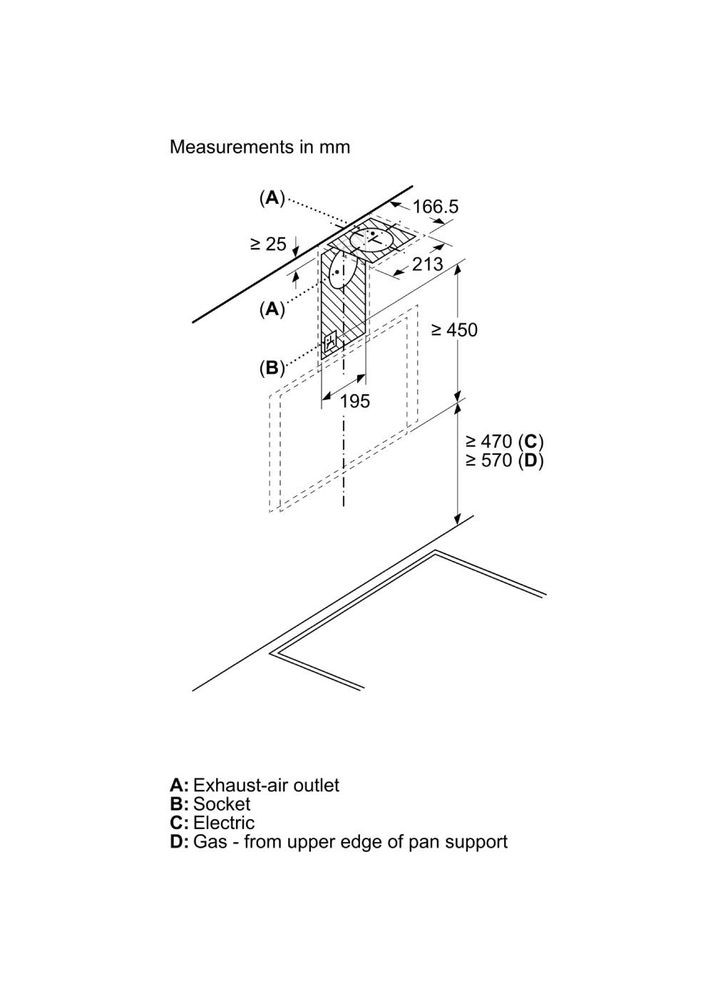 Measurements in mm

(A)
166.5
≥ 25
213
(A)
≥ 450
(B)
195
≥ 470 (C)
≥ 570 (D)

A: Exhaust-air outlet
B: Socket
C: Electric
D: Gas - from upper edge of pan support