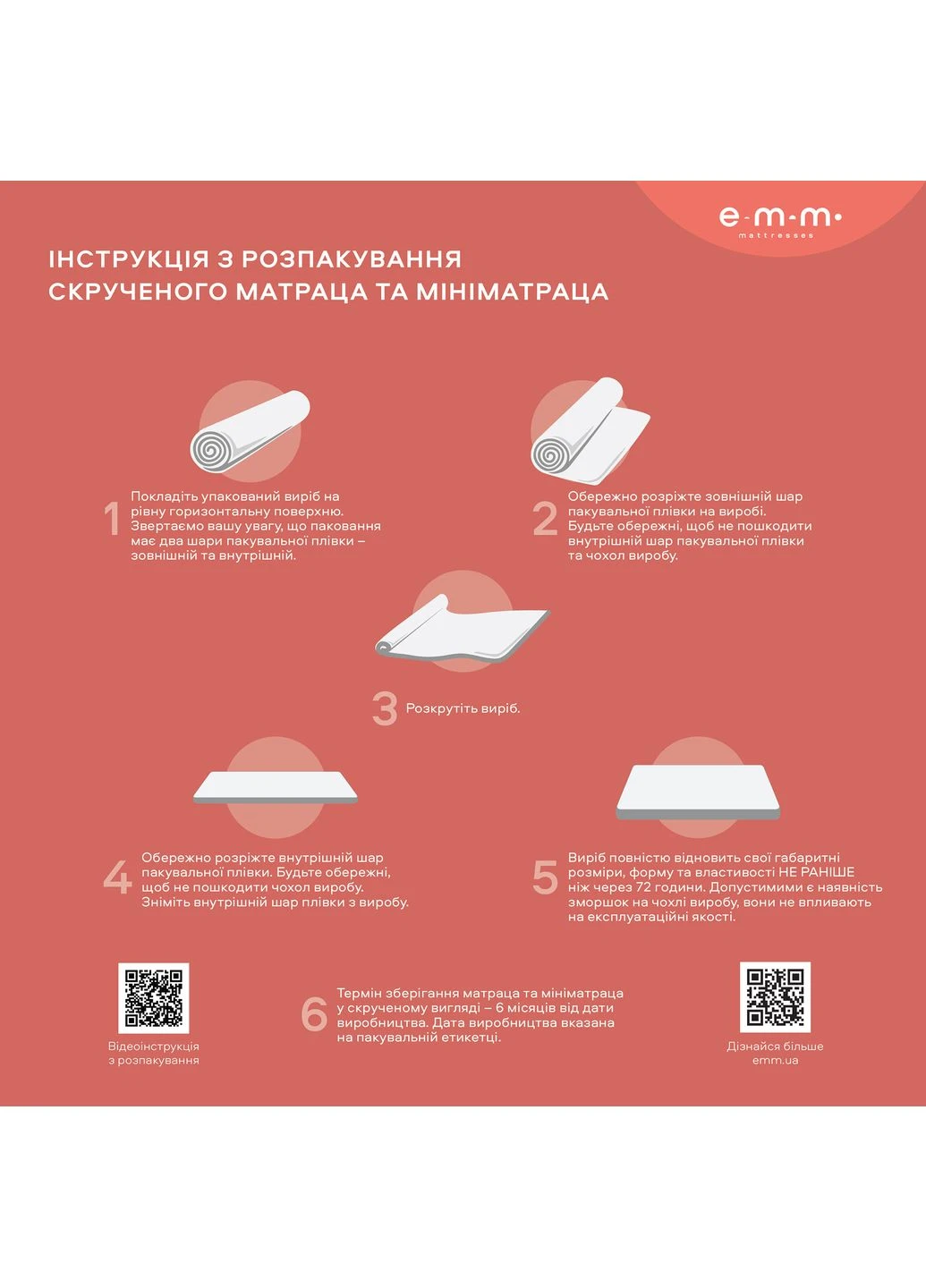 e·m·m·
mattresses

ІНСТРУКЦІЯ З РОЗПАКУВАННЯ СКРУЧЕНОГО МАТРАЦА ТА МІНІМАТРАЦА

1 Покладіть упакований виріб на рівну горизонтальну поверхню. Звертаємо вашу увагу, що паковання має два шари пакувальної плівки – зовнішній та внутрішній.

2 Обережно розріжте зовнішній шар пакувальної плівки на виробі. Будьте обережні, щоб не пошкодити внутрішній шар пакувальної плівки та чохол виробу.

3 Розкрутіть виріб.

4 Обережно розріжте внутрішній шар пакувальної плівки. Будьте обережні, щоб не пошкодити чохол виробу. Зніміть внутрішній шар плівки з виробу.

5 Виріб повністю відновить свої габаритні розміри, форму та властивості НЕ РАНІШЕ ніж через 72 години. Допустимими є наявність зморшок на чохлі виробу, вони не впливають на експлуатаційні якості.

Відеоінструкція з розпакування

6 Термін зберігання матраца та мініматраца у скрученому вигляді – 6 місяців від дати виробництва. Дата виробництва вказана на пакувальній етикетці.

Дізнайся більше emm.ua