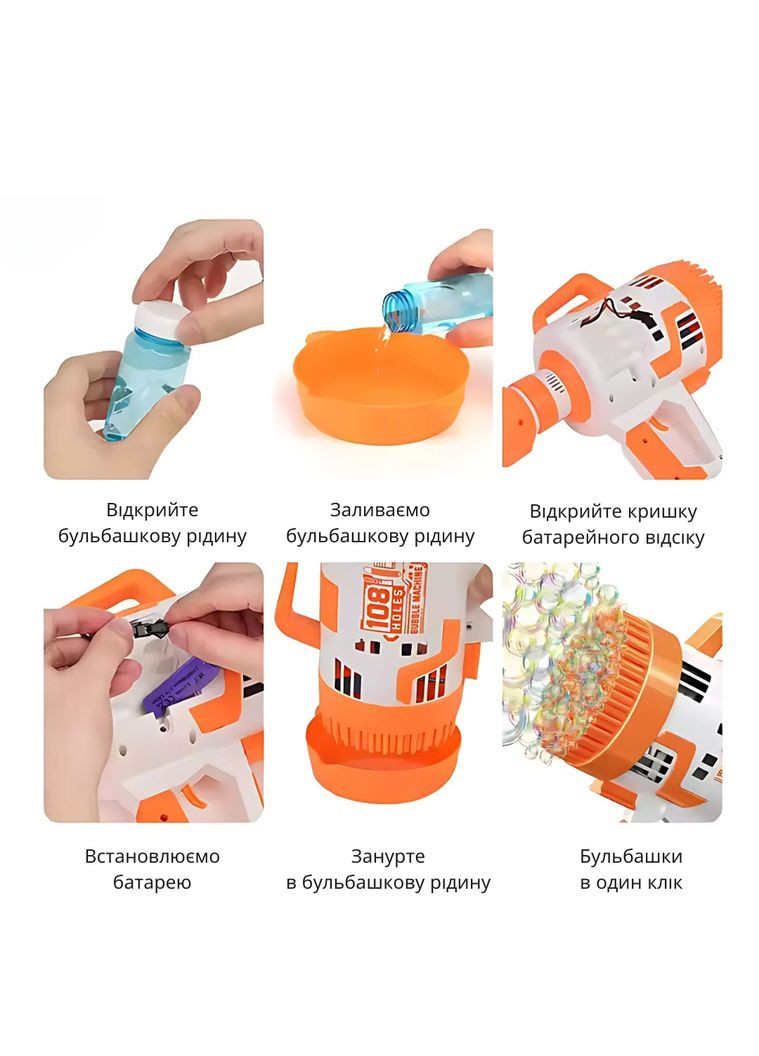 Відкрийте бульбашкову рідину

Заливаємо бульбашкову рідину

Відкрийте кришку батарейного відсіку

108 HOLES
BUBBLE MACHINE

Встановлюємо батарею

Занурте в бульбашкову рідину

Бульбашки в один клік