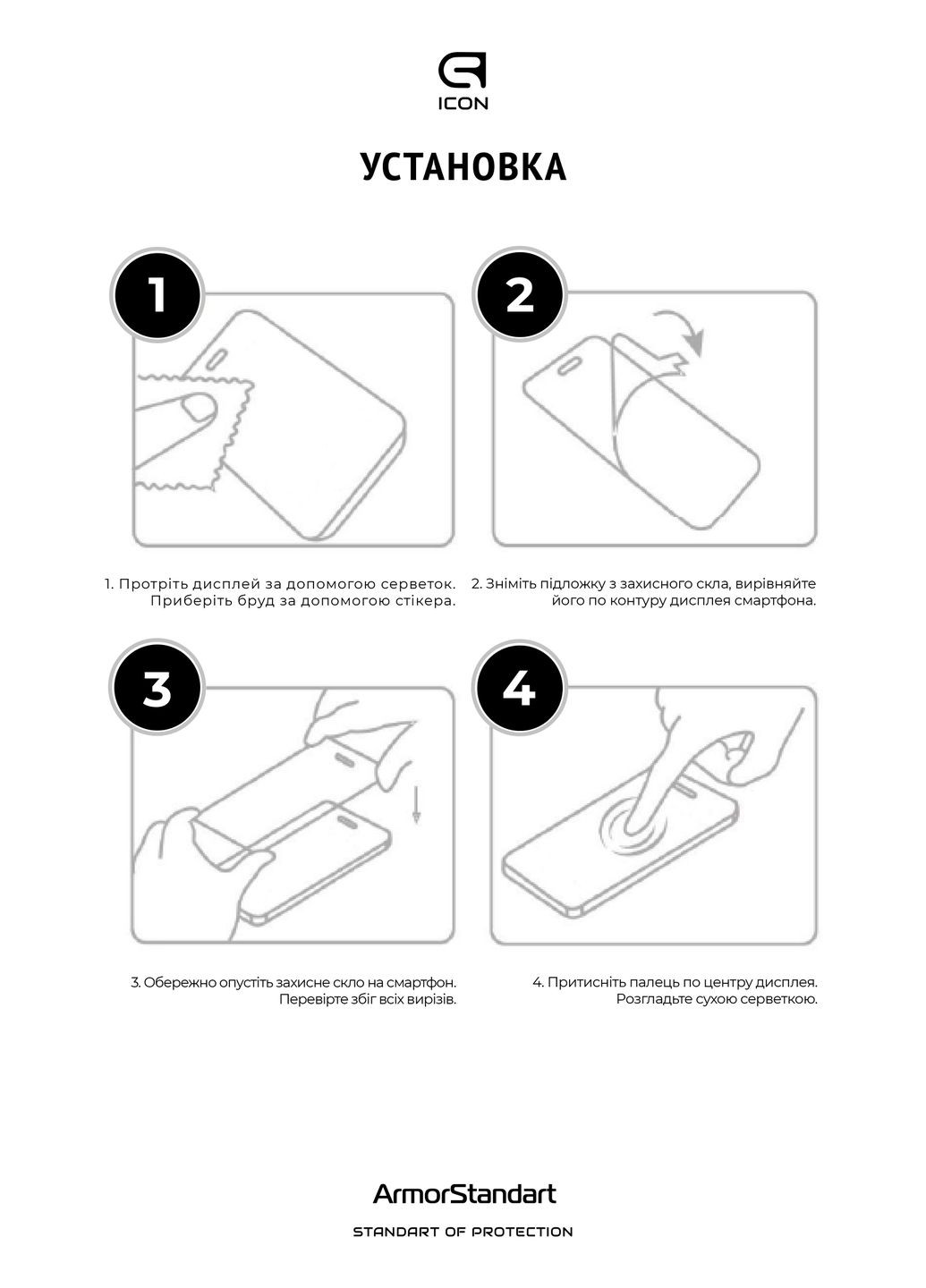 ICON

УСТАНОВКА

1

2

1. Протріть дисплей за допомогою серветок. Приберіть бруд за допомогою стікера.

2. Зніміть підложку з захисного скла, вирівняйте його по контуру дисплея смартфона.

3

4

3. Обережно опустіть захисне скло на смартфон. Перевірте збіг всіх вирізів.

4. Притисніть палець по центру дисплея. Розгладьте сухою серветкою.

ArmorStandart

STANDART OF PROTECTION